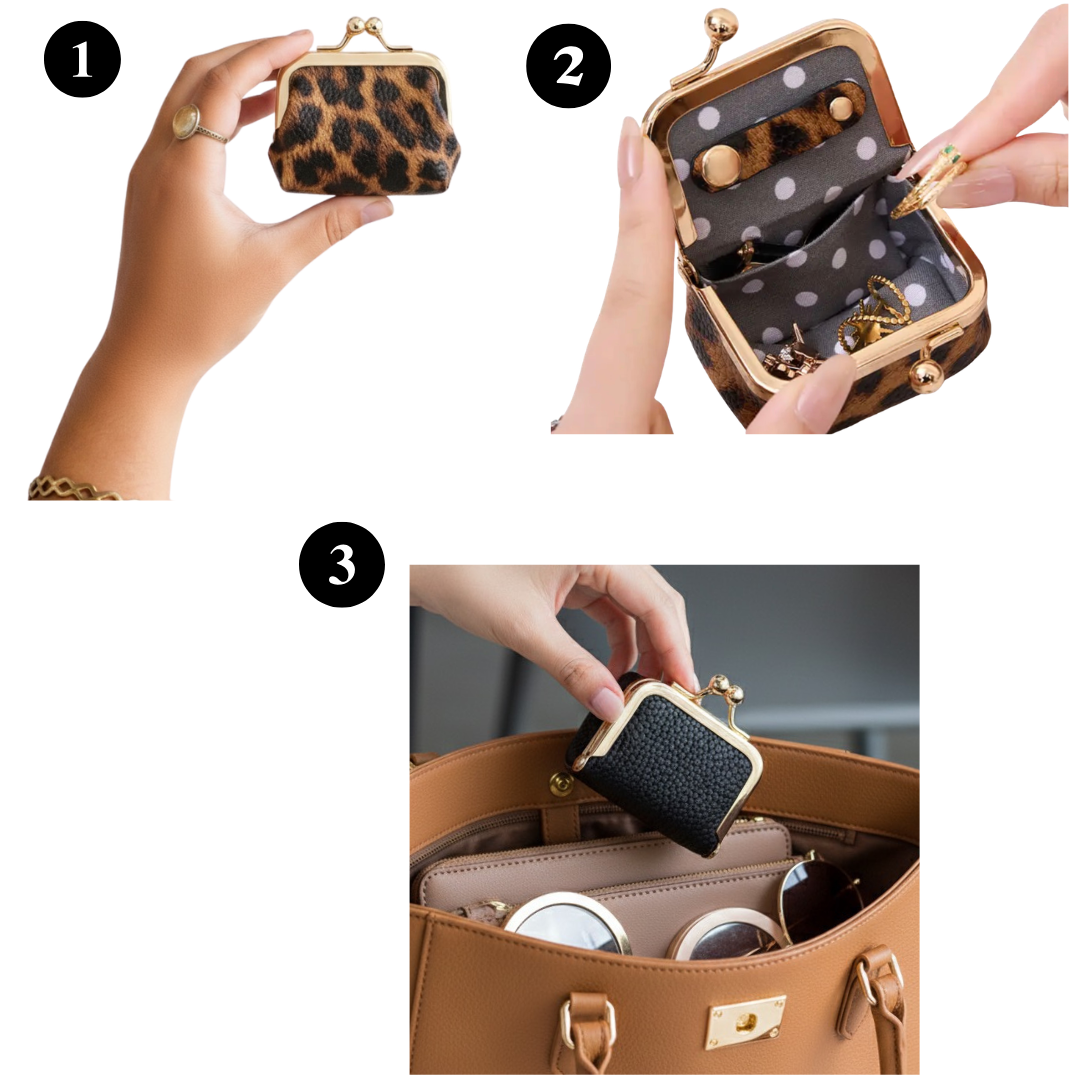 1

2

3